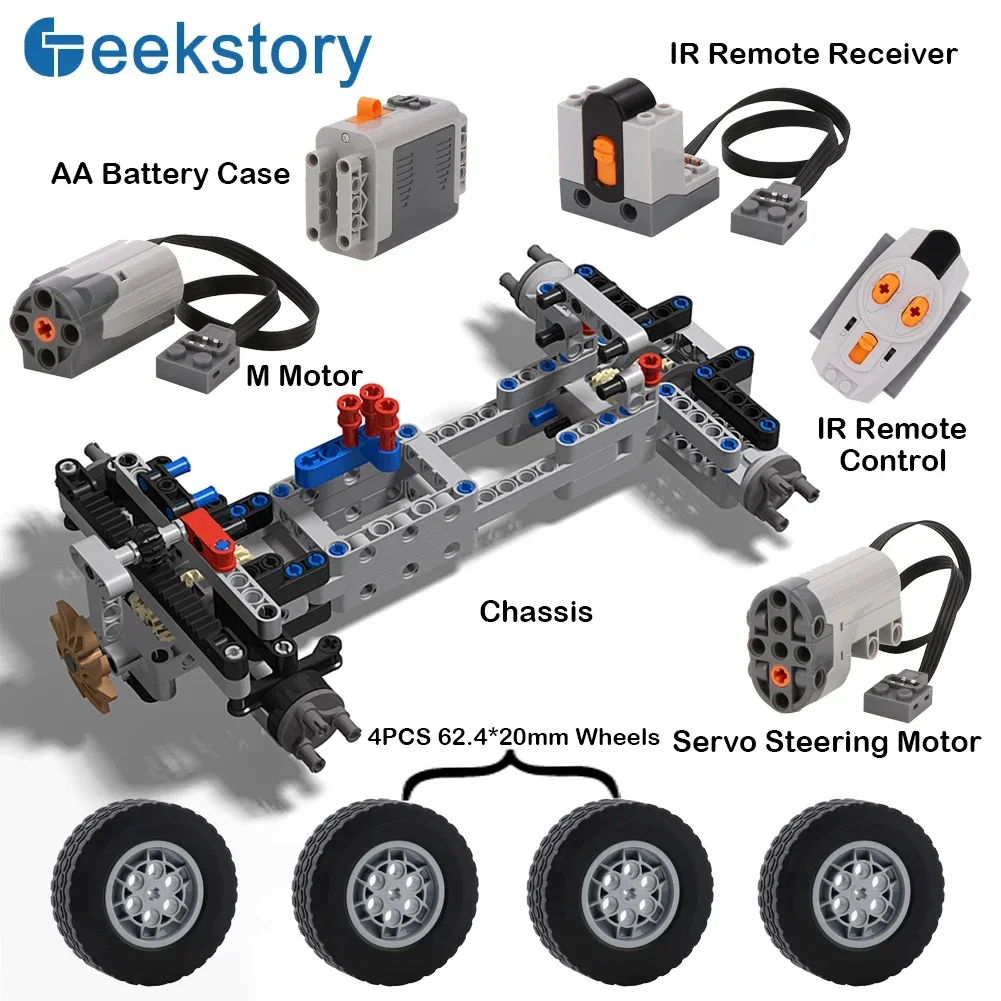 Geekstory

IR Remote Receiver

AA Battery Case

M Motor

IR Remote Control

Chassis

4PCS 62.4*20mm Wheels

Servo Steering Motor