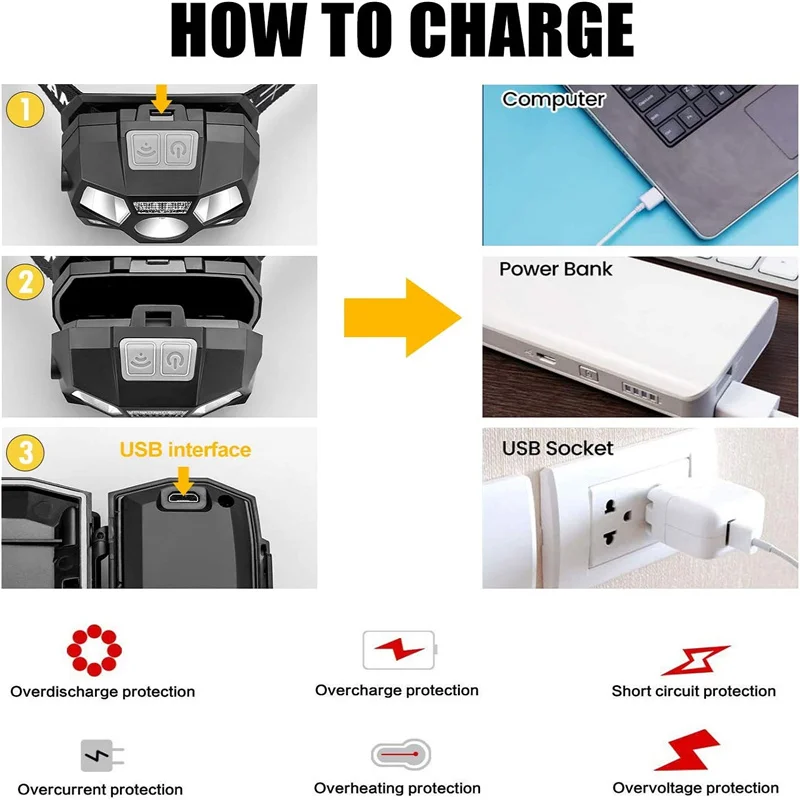 HOW TO CHARGE

1

2

3

USB interface

Computer

Power Bank

USB Socket

Overdischarge protection

Overcharge protection

Short circuit protection

Overcurrent protection

Overheating protection

Overvoltage protection