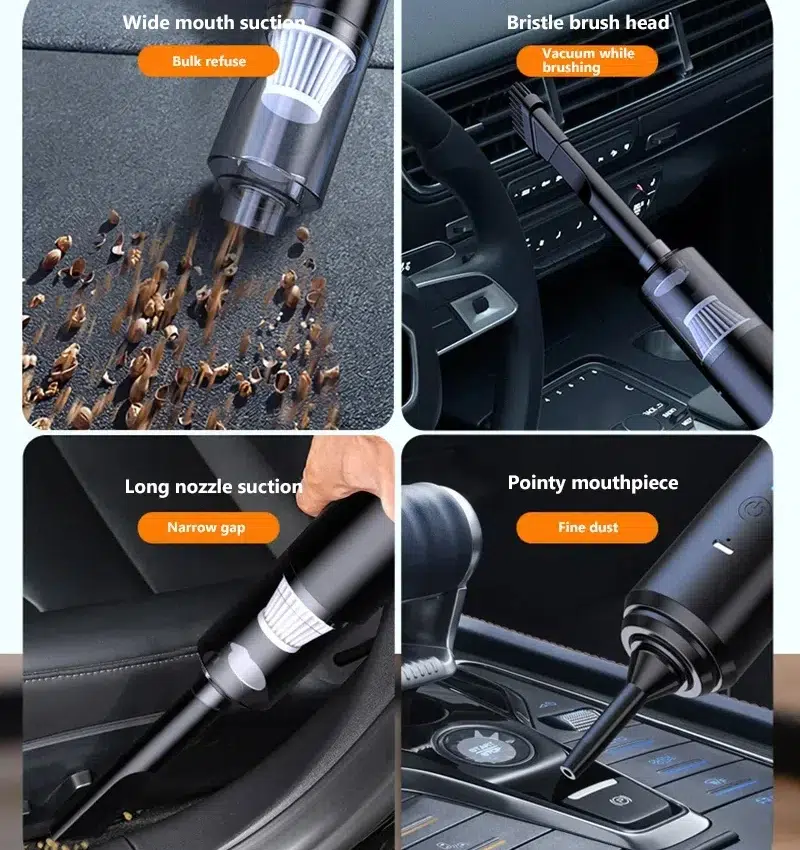 Wide mouth suction

Bulk refuse

Bristle brush head

Vacuum while brushing

Long nozzle suction

Narrow gap

Pointy mouthpiece

Fine dust